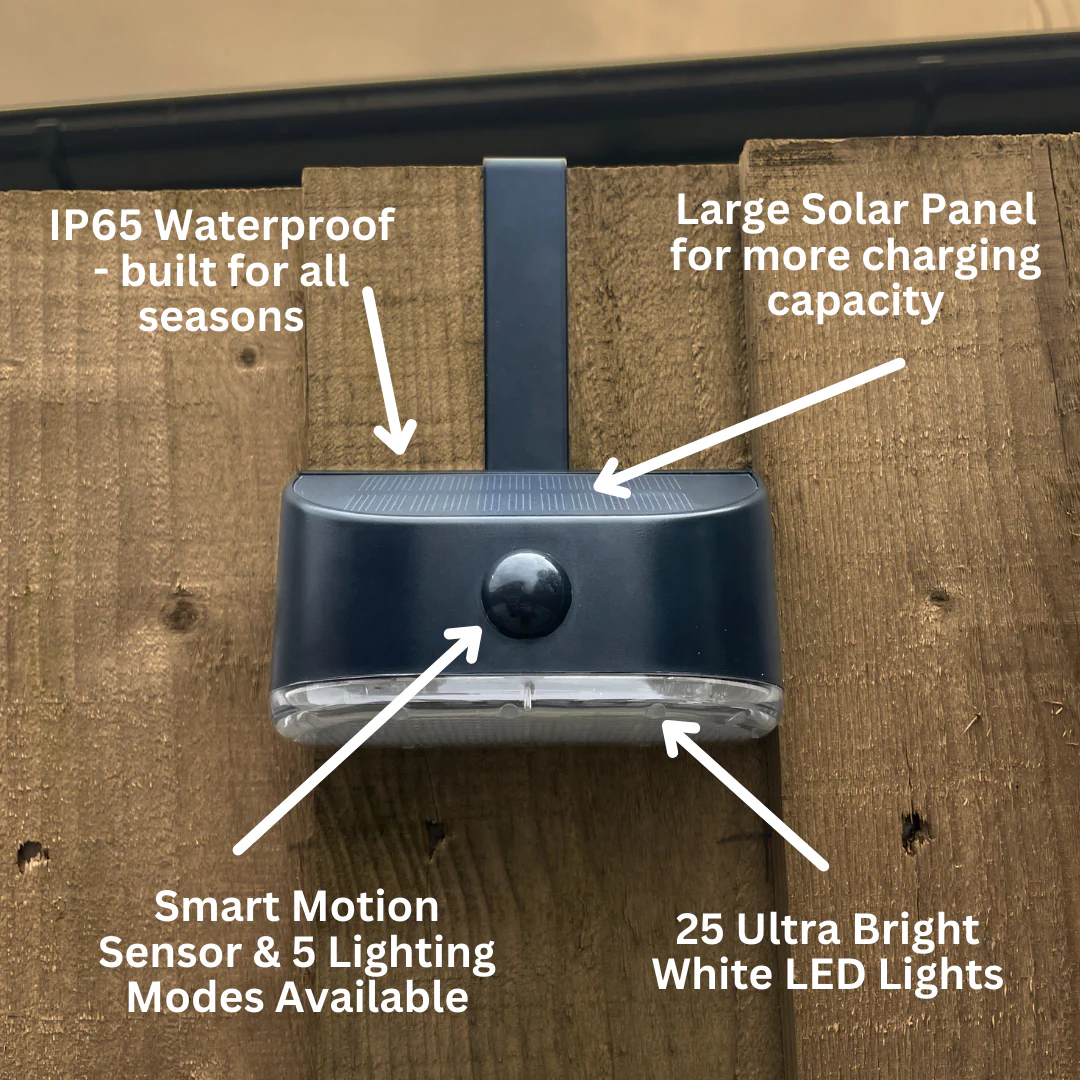 IP65 Waterproof - built for all seasons

Large Solar Panel for more charging capacity

Smart Motion Sensor & 5 Lighting Modes Available

25 Ultra Bright White LED Lights